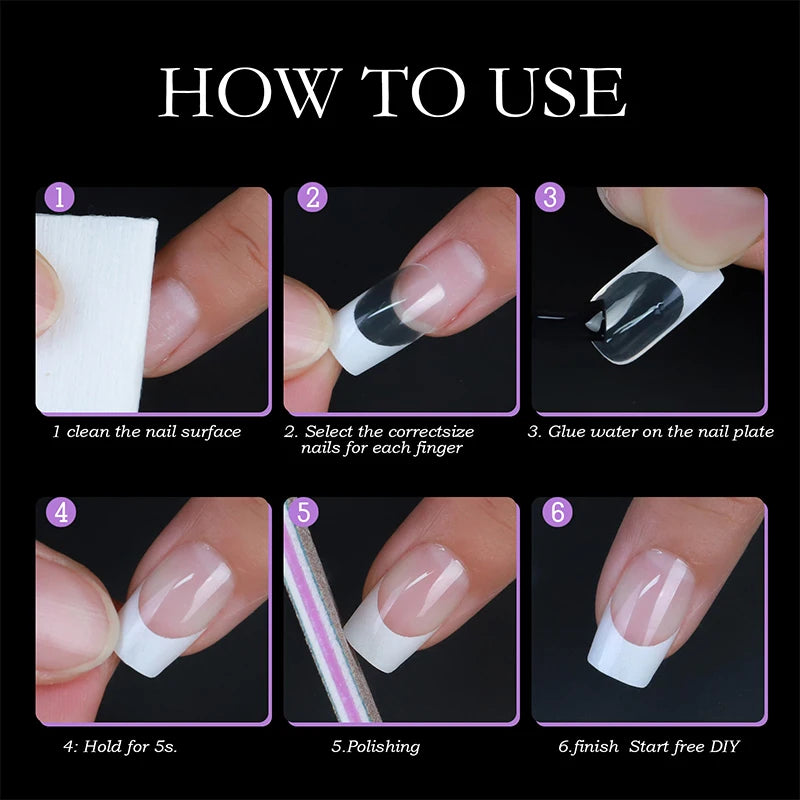 HOW TO USE

1

1 clean the nail surface

2

2. Select the correctsize nails for each finger

3

3. Glue water on the nail plate

4

4: Hold for 5s.

5

5.Polishing

6

6.finish Start free DIY